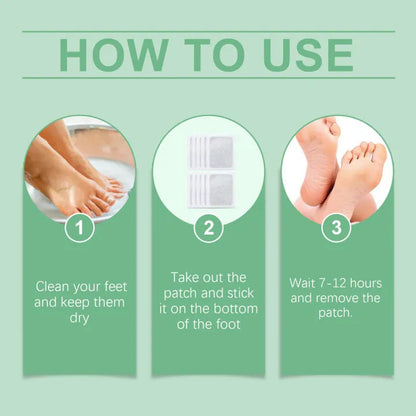 HOW TO USE

1

Clean your feet and keep them dry

2

Take out the patch and stick it on the bottom of the foot

3

Wait 7-12 hours and remove the patch.